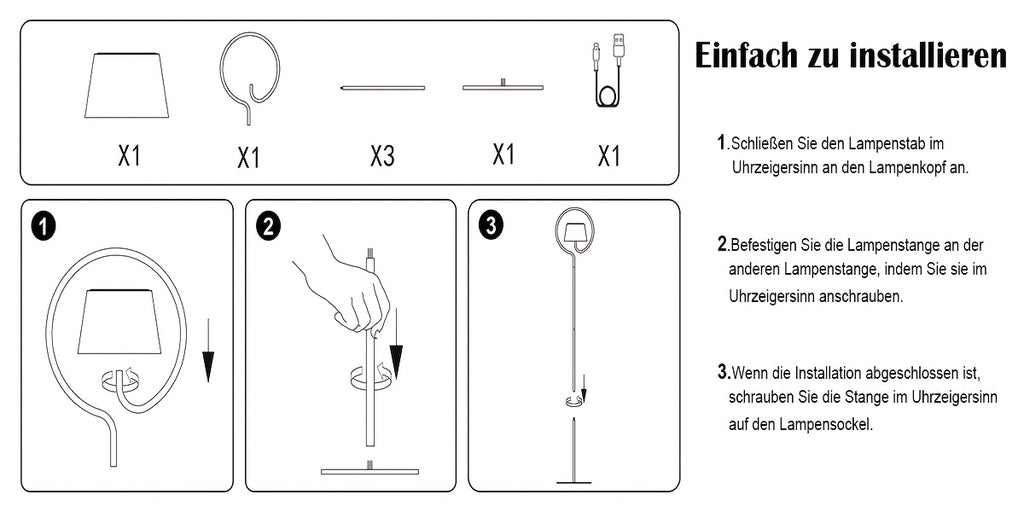 X1 X1 X3 X1 X1

1

2

3

Einfach zu installieren

1.Schließen Sie den Lampenstab im Uhrzeigersinn an den Lampenkopf an.

2.Befestigen Sie die Lampenstange an der anderen Lampenstange, indem Sie sie im Uhrzeigersinn anschrauben.

3.Wenn die Installation abgeschlossen ist, schrauben Sie die Stange im Uhrzeigersinn auf den Lampensockel.