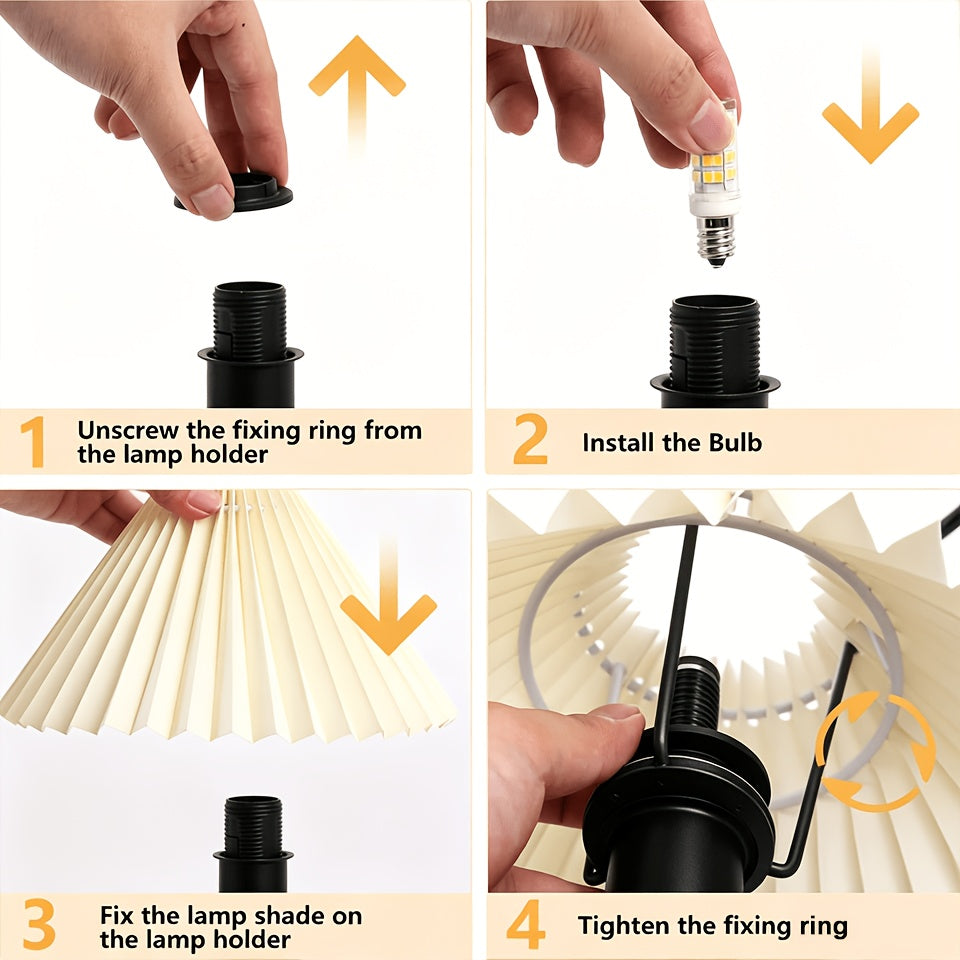 1 Unscrew the fixing ring from the lamp holder

2 Install the Bulb

3 Fix the lamp shade on the lamp holder

4 Tighten the fixing ring